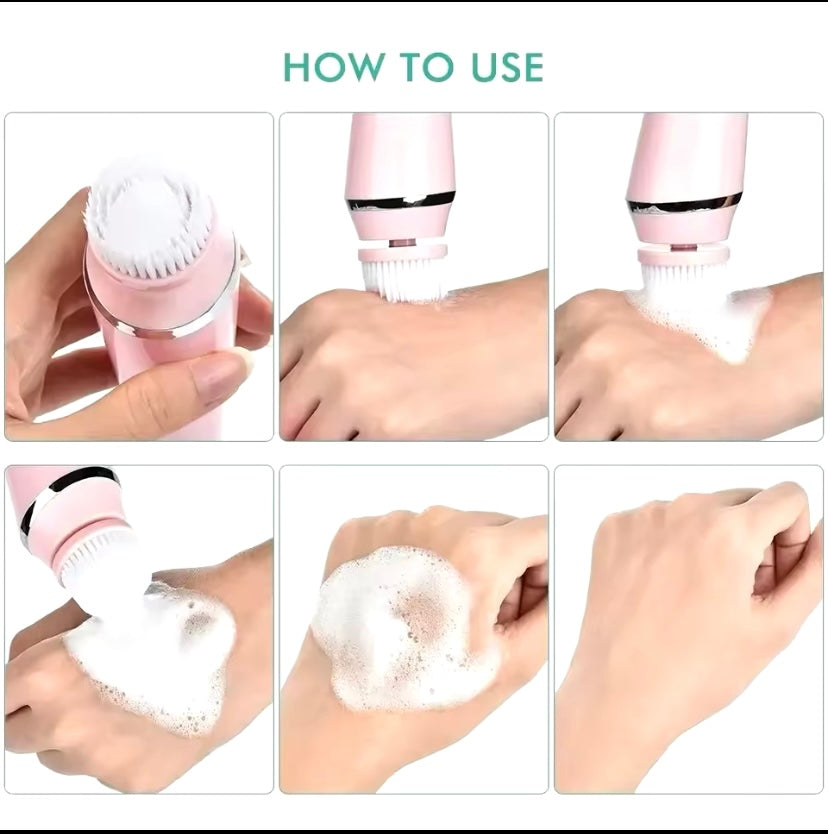 HOW TO USE