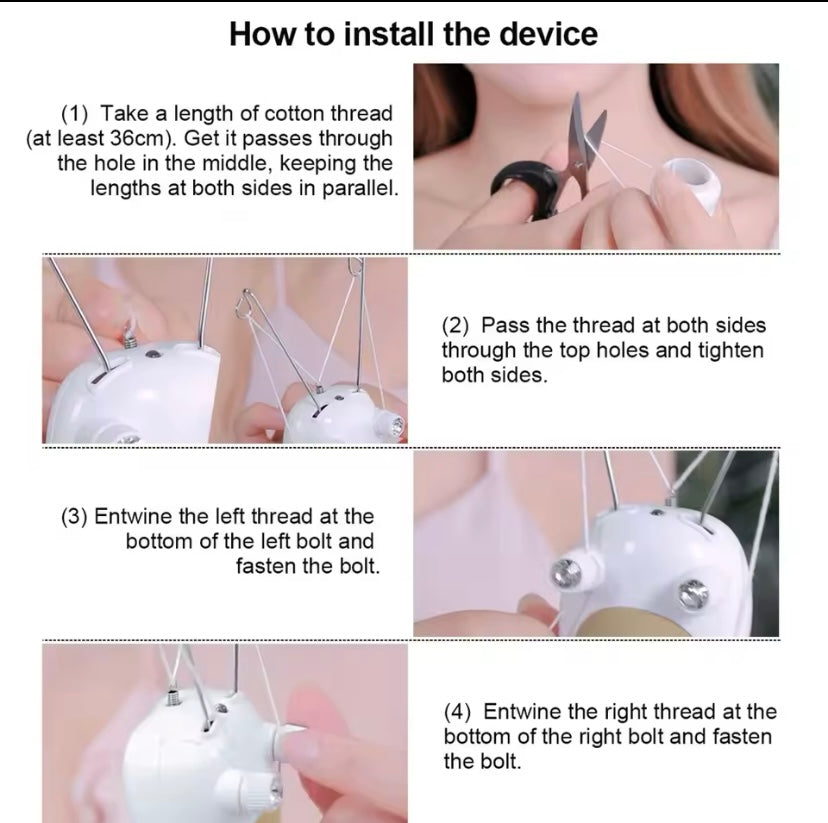 How to install the device

(1) Take a length of cotton thread (at least 36cm). Get it passes through the hole in the middle, keeping the lengths at both sides in parallel.

(2) Pass the thread at both sides through the top holes and tighten both sides.

(3) Entwine the left thread at the bottom of the left bolt and fasten the bolt.

(4) Entwine the right thread at the bottom of the right bolt and fasten the bolt.