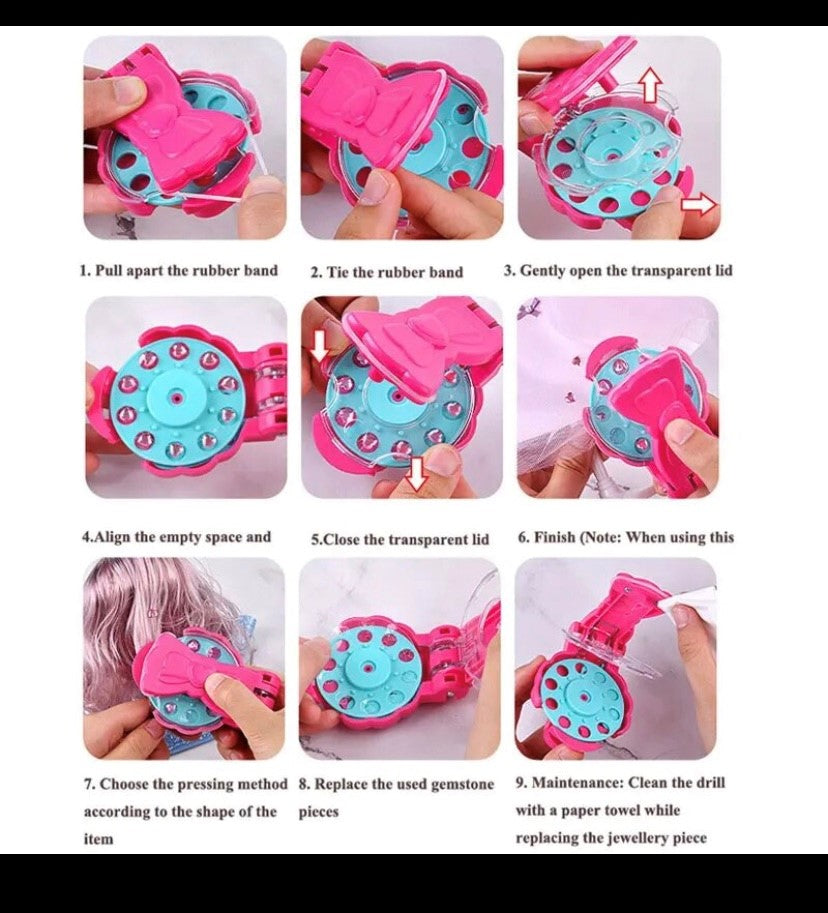 1. Pull apart the rubber band

2. Tie the rubber band

3. Gently open the transparent lid

4.Align the empty space and

5.Close the transparent lid

6. Finish (Note: When using this

7. Choose the pressing method according to the shape of the item

8. Replace the used gemstone pieces

9. Maintenance: Clean the drill with a paper towel while replacing the jewellery piece